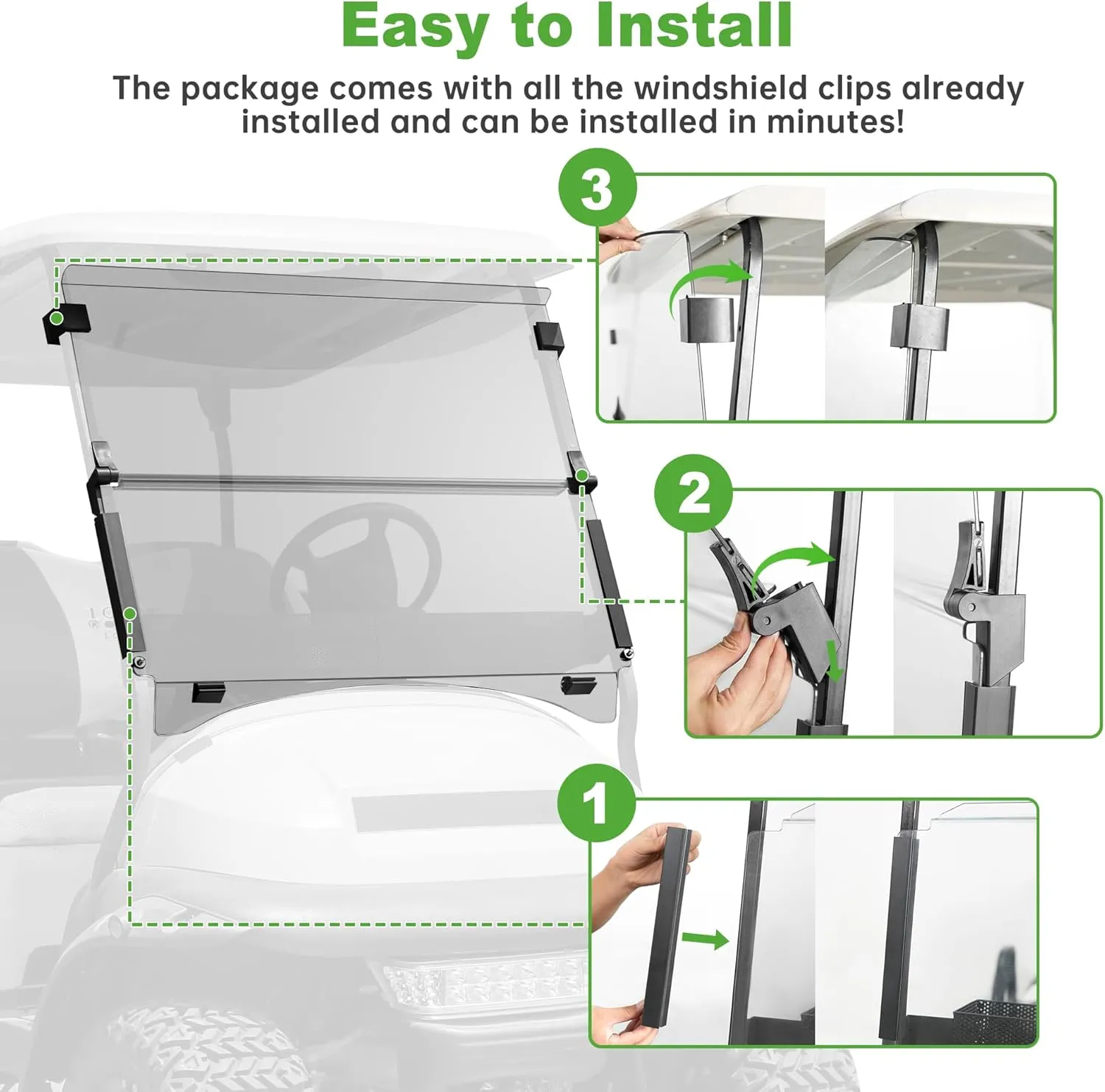 Easy to Install

The package comes with all the windshield clips already installed and can be installed in minutes!

3

2

1