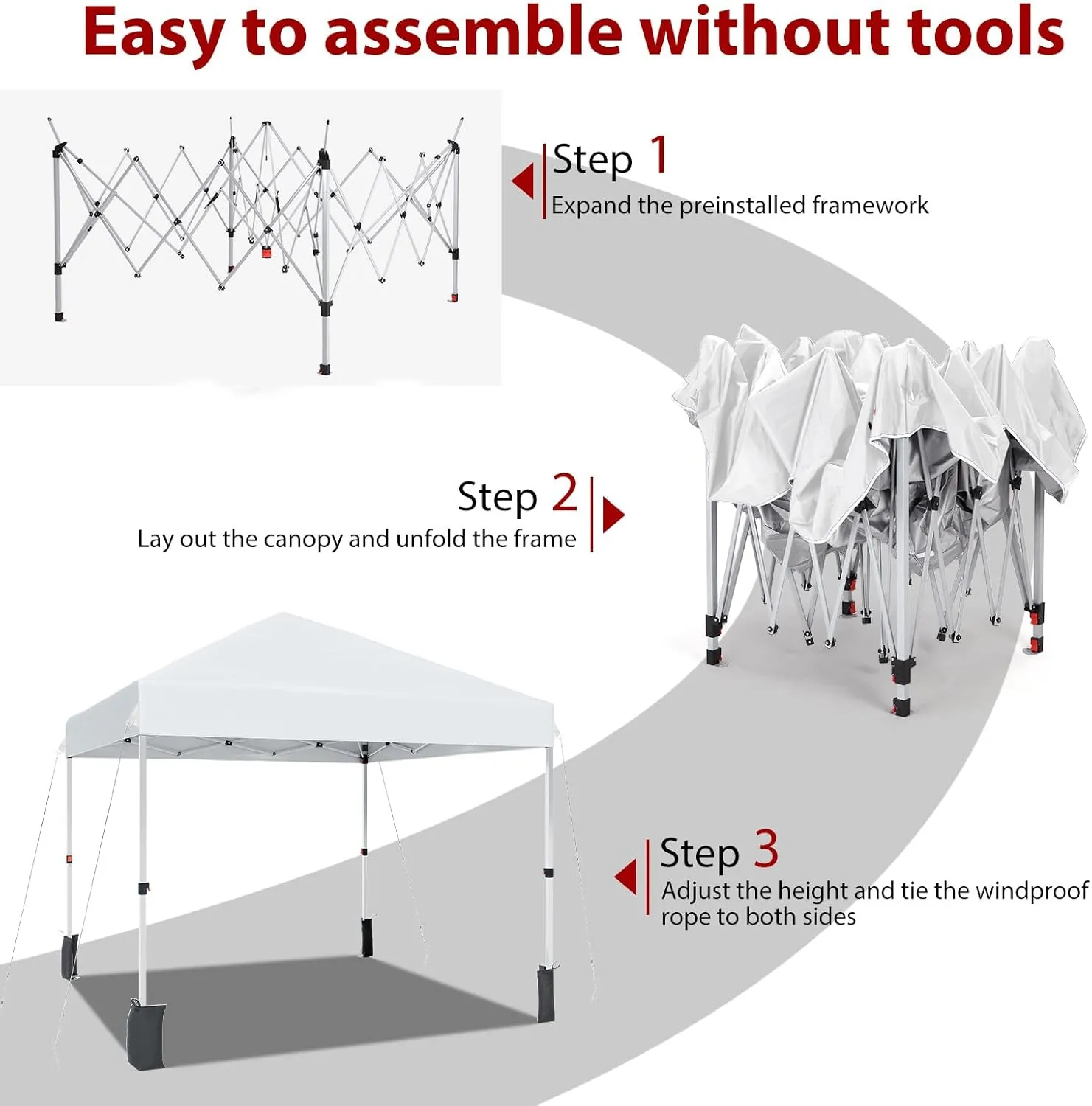 Easy to assemble without tools

Step 1
Expand the preinstalled framework

Step 2
Lay out the canopy and unfold the frame

Step 3
Adjust the height and tie the windproof rope to both sides