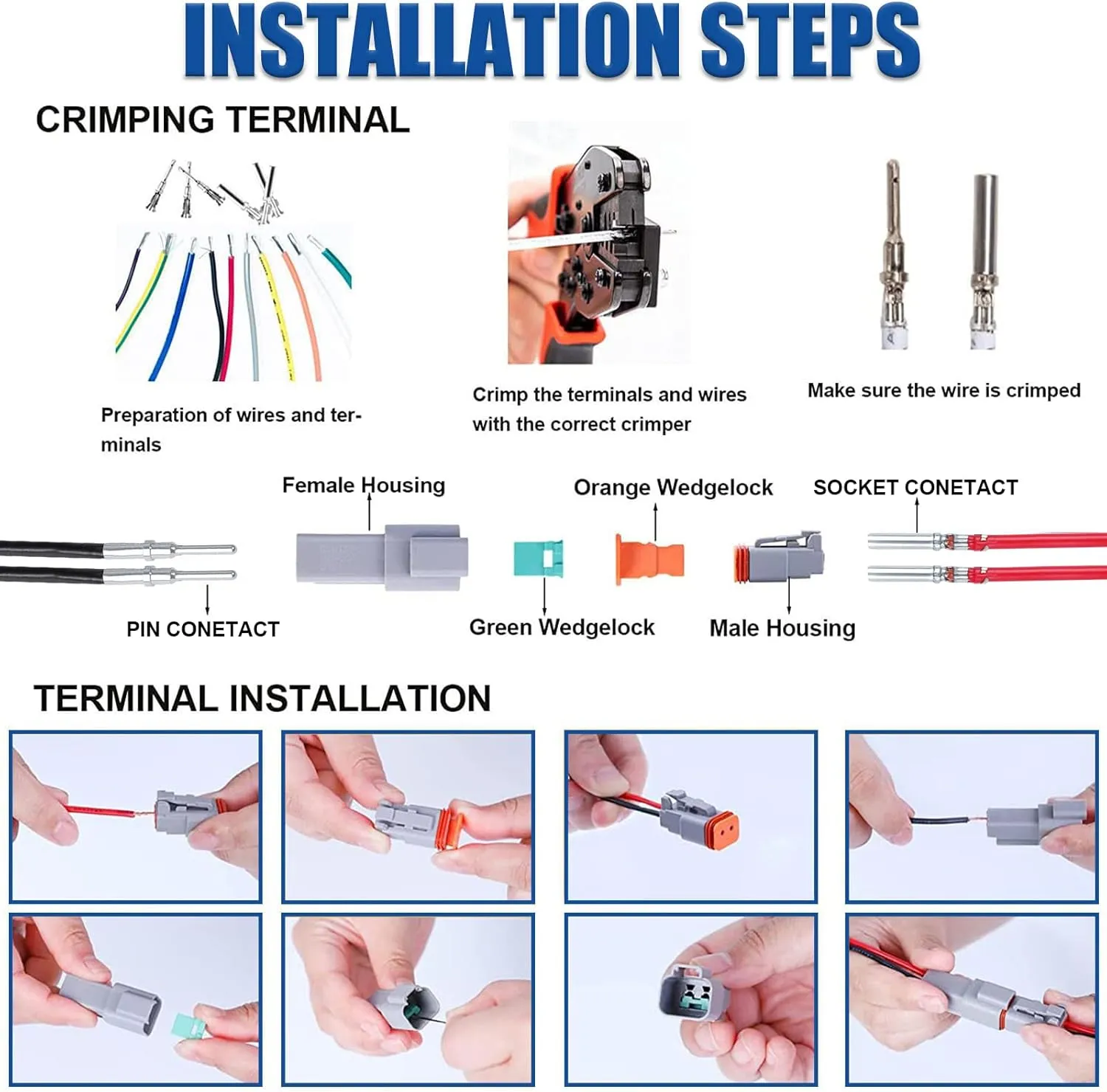 INSTALLATION STEPS

CRIMPING TERMINAL

Preparation of wires and terminals

Crimp the terminals and wires with the correct crimper

Make sure the wire is crimped

Female Housing

Orange Wedgelock

SOCKET CONETACT

PIN CONETACT

Green Wedgelock

Male Housing

TERMINAL INSTALLATION