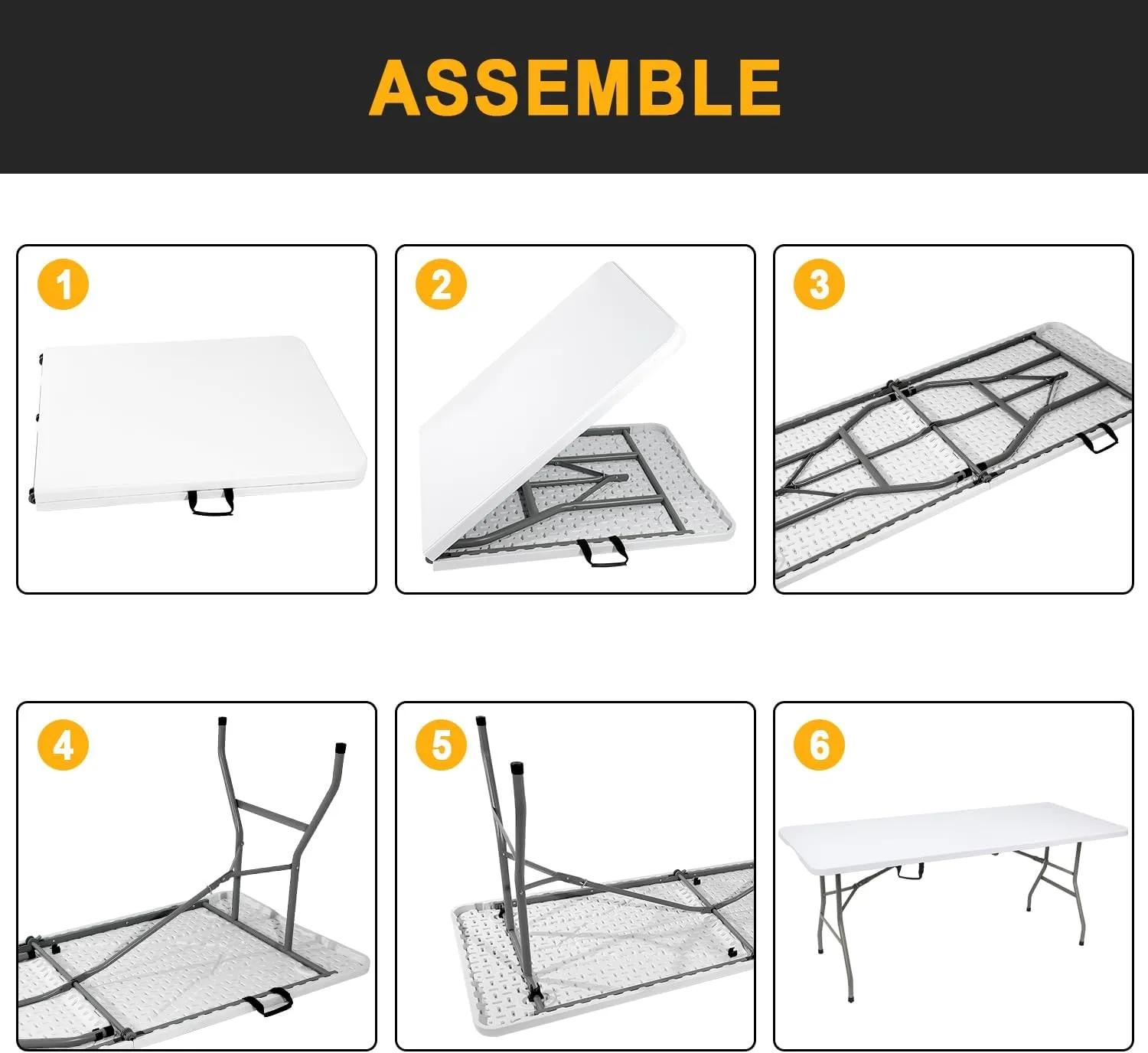 ASSEMBLE

1

2

3

4

5

6