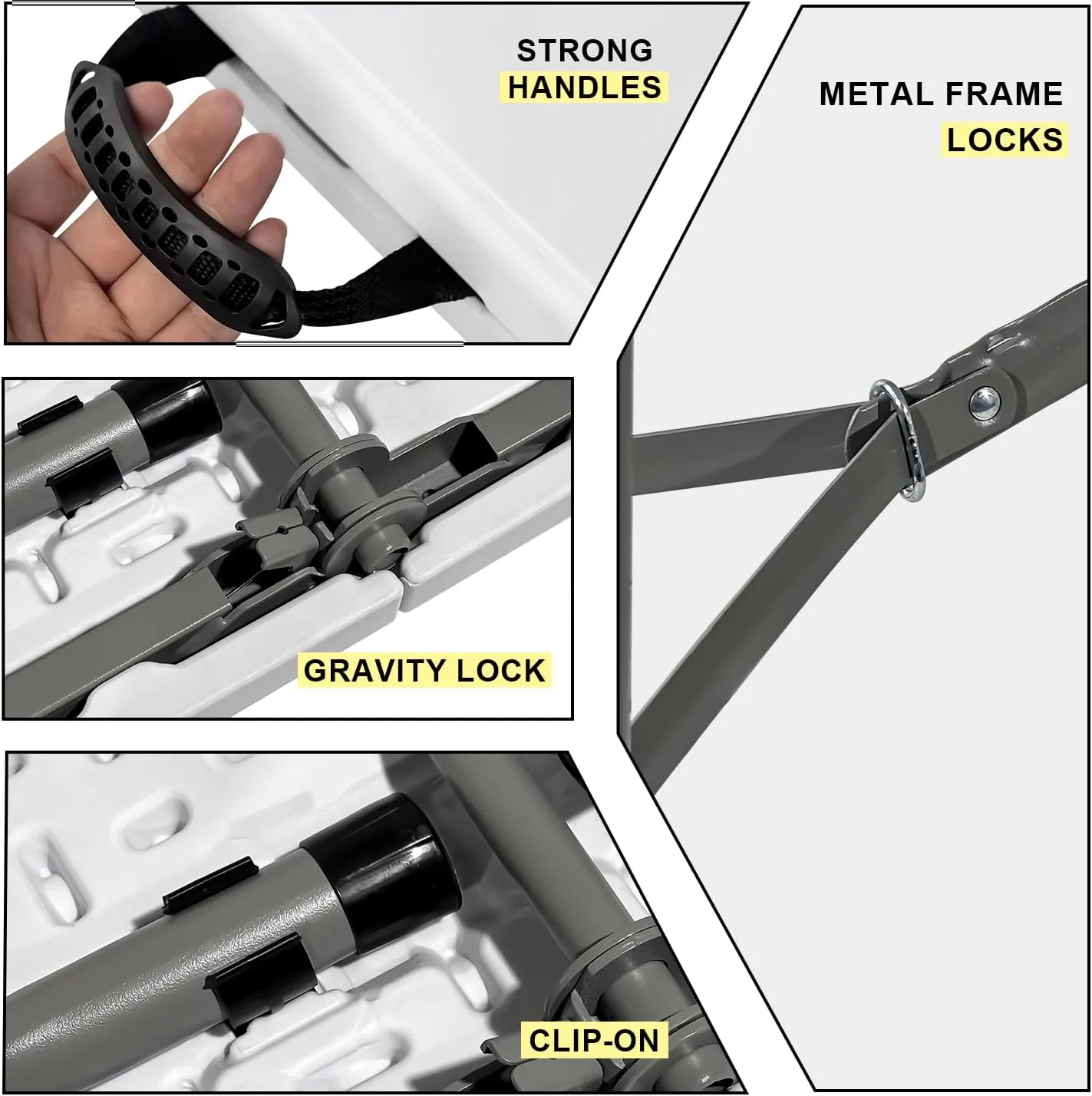 STRONG HANDLES

METAL FRAME LOCKS

GRAVITY LOCK

CLIP-ON