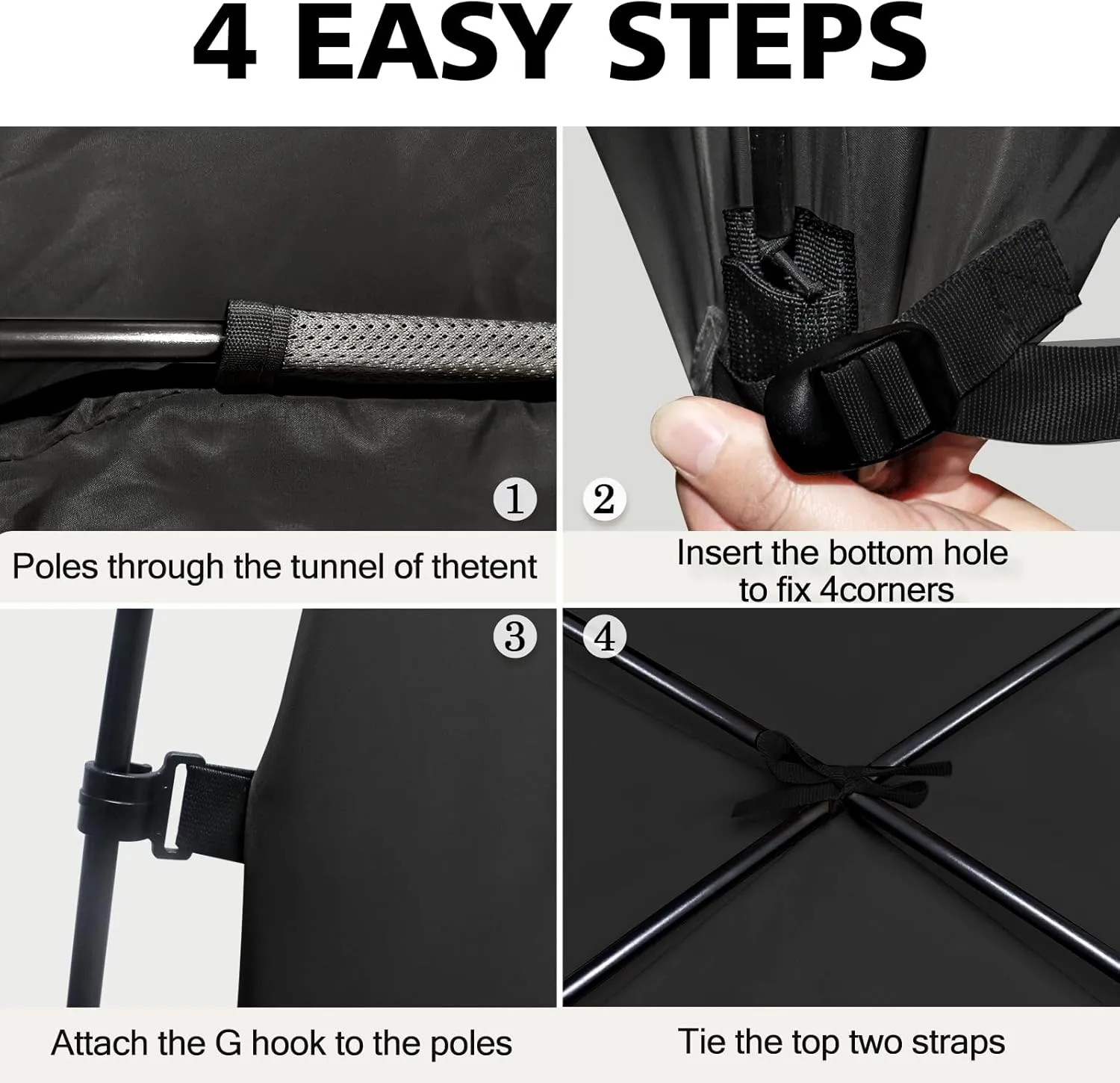 4 EASY STEPS

1

Poles through the tunnel of thetent

2

Insert the bottom hole to fix 4corners

3

Attach the G hook to the poles

4

Tie the top two straps