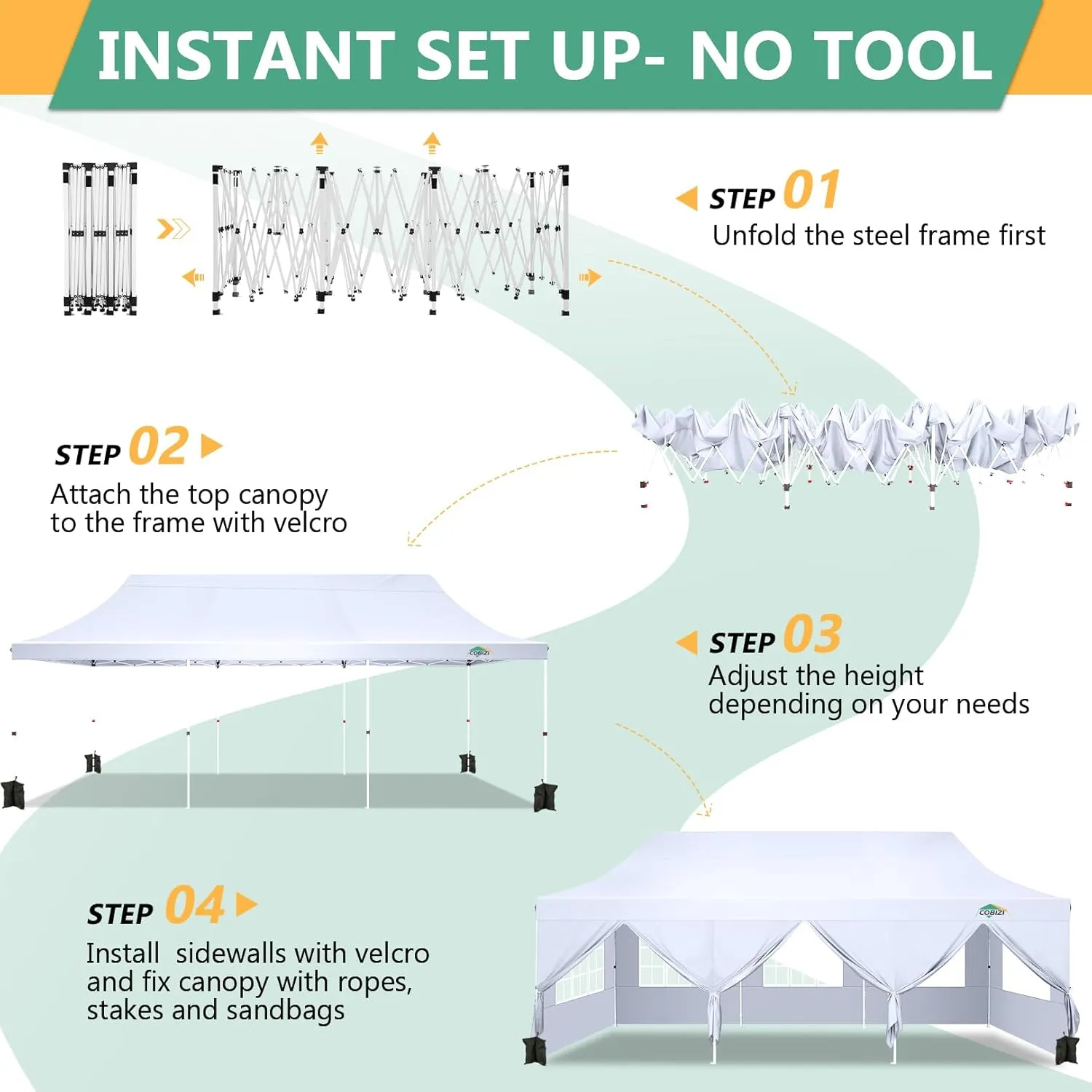 INSTANT SET UP- NO TOOL

STEP 01
Unfold the steel frame first

STEP 02
Attach the top canopy to the frame with velcro

COBIZI

STEP 03
Adjust the height depending on your needs

STEP 04
Install  sidewalls with velcro and fix canopy with ropes, stakes and sandbags

COBIZI