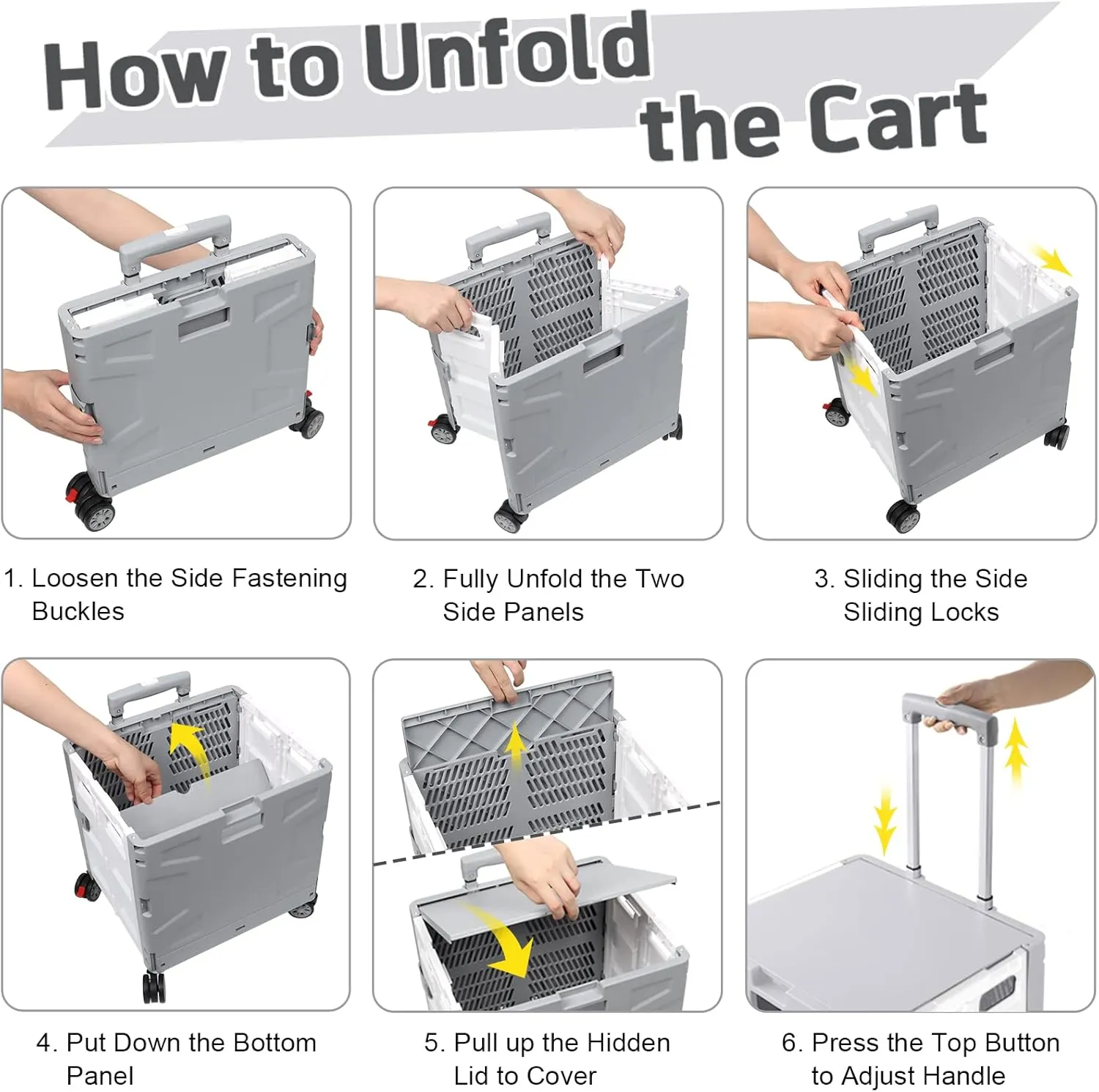 How to Unfold the Cart

1. Loosen the Side Fastening Buckles

2. Fully Unfold the Two Side Panels

3. Sliding the Side Sliding Locks

4. Put Down the Bottom Panel

5. Pull up the Hidden Lid to Cover

6. Press the Top Button to Adjust Handle