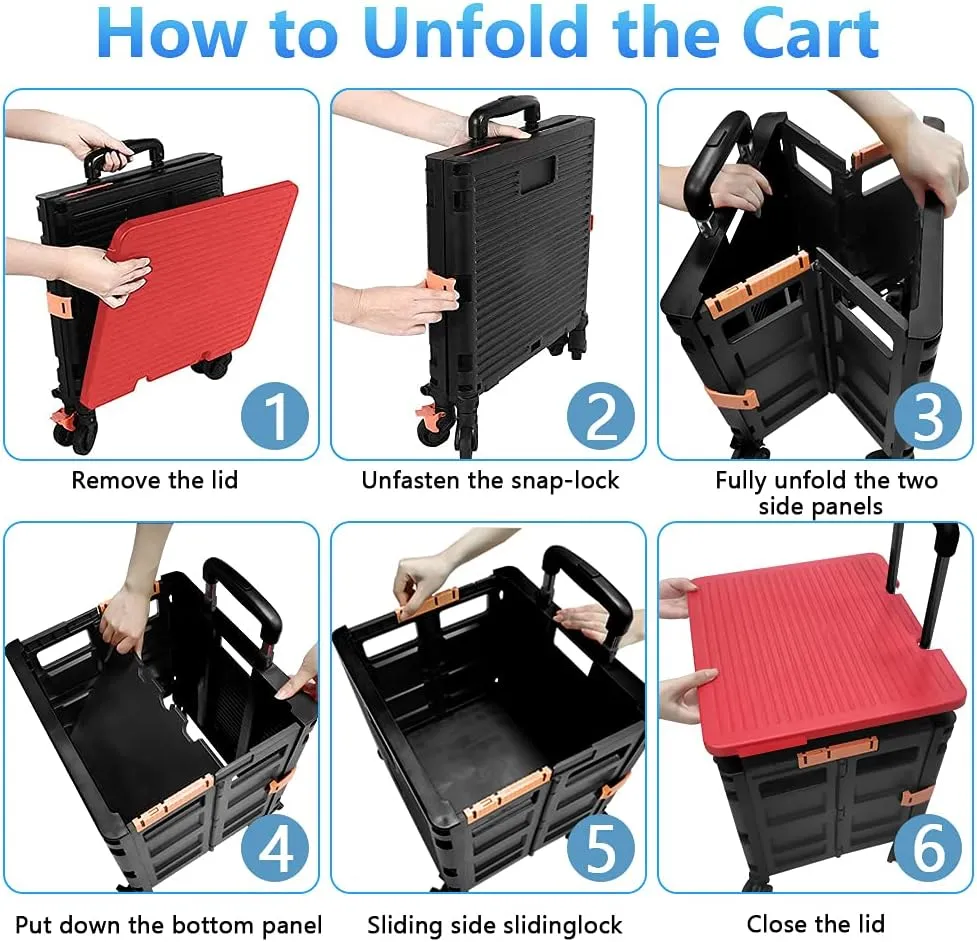 How to Unfold the Cart

1
Remove the lid

2
Unfasten the snap-lock

3
Fully unfold the two side panels

4
Put down the bottom panel

5
Sliding side slidinglock

6
Close the lid