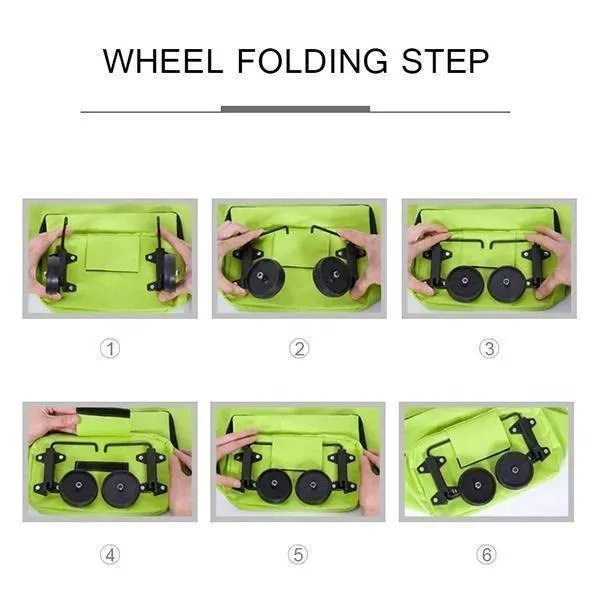 WHEEL FOLDING STEP

①

②

③

④

⑤

⑥