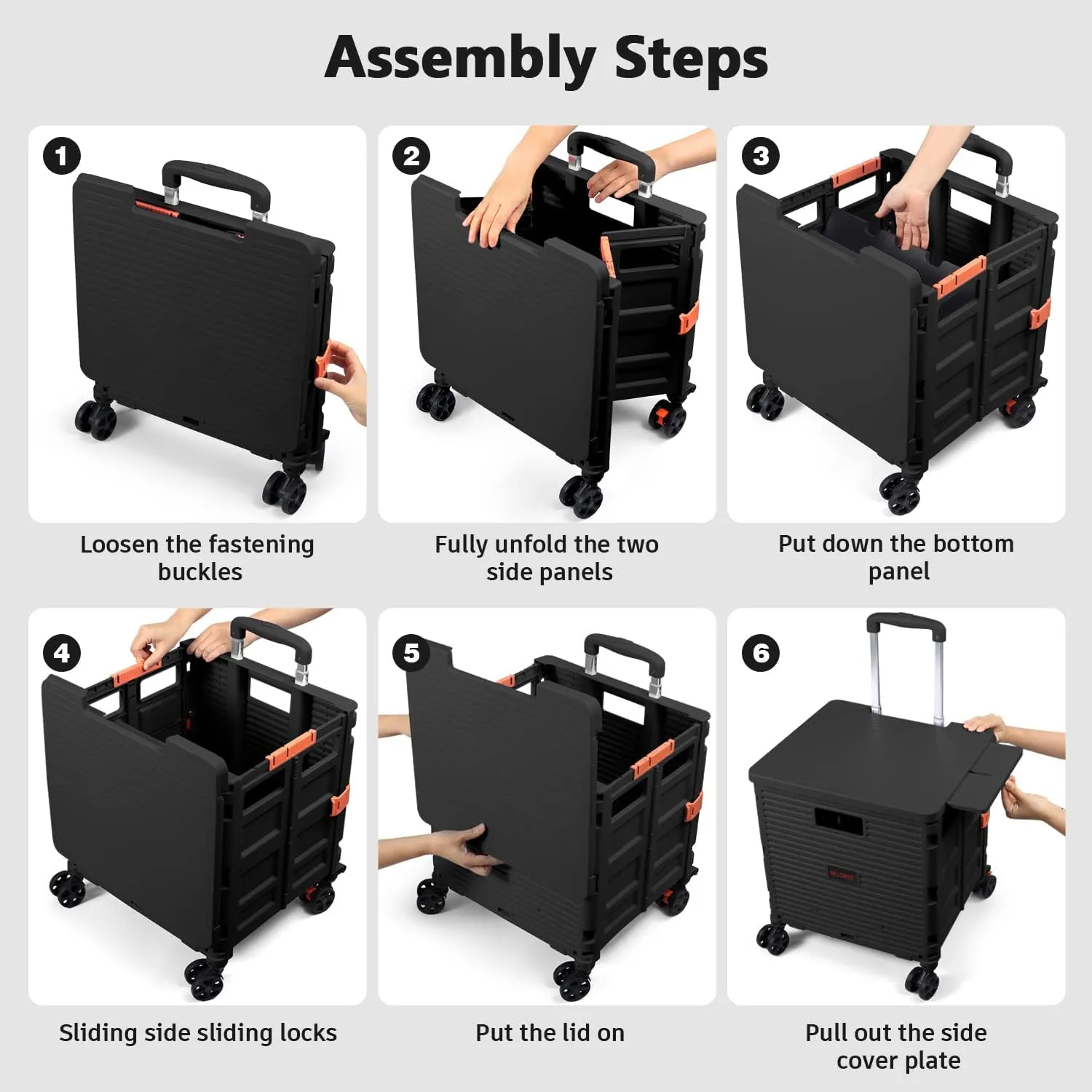 Assembly Steps

1

Loosen the fastening buckles

2

Fully unfold the two side panels

3

Put down the bottom panel

4

Sliding side sliding locks

5

Put the lid on

6

Pull out the side cover plate