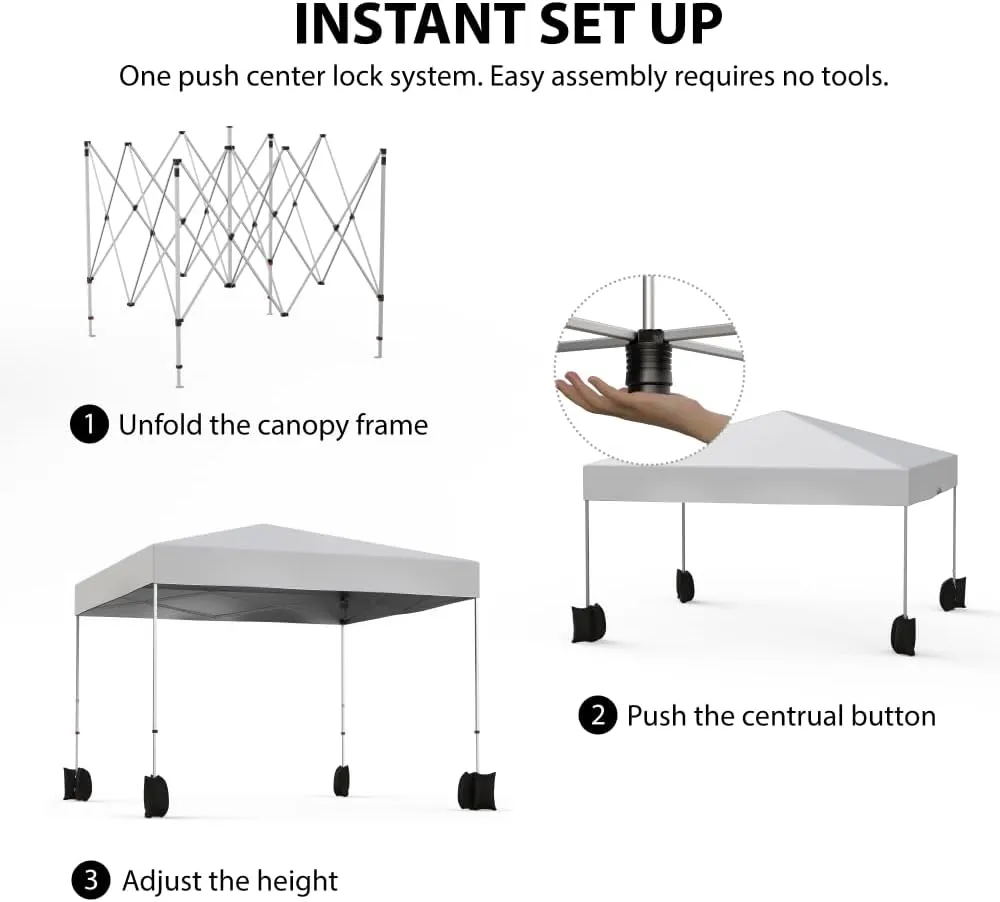 INSTANT SET UP

One push center lock system. Easy assembly requires no tools.

1 Unfold the canopy frame

2 Push the centrual button

3 Adjust the height