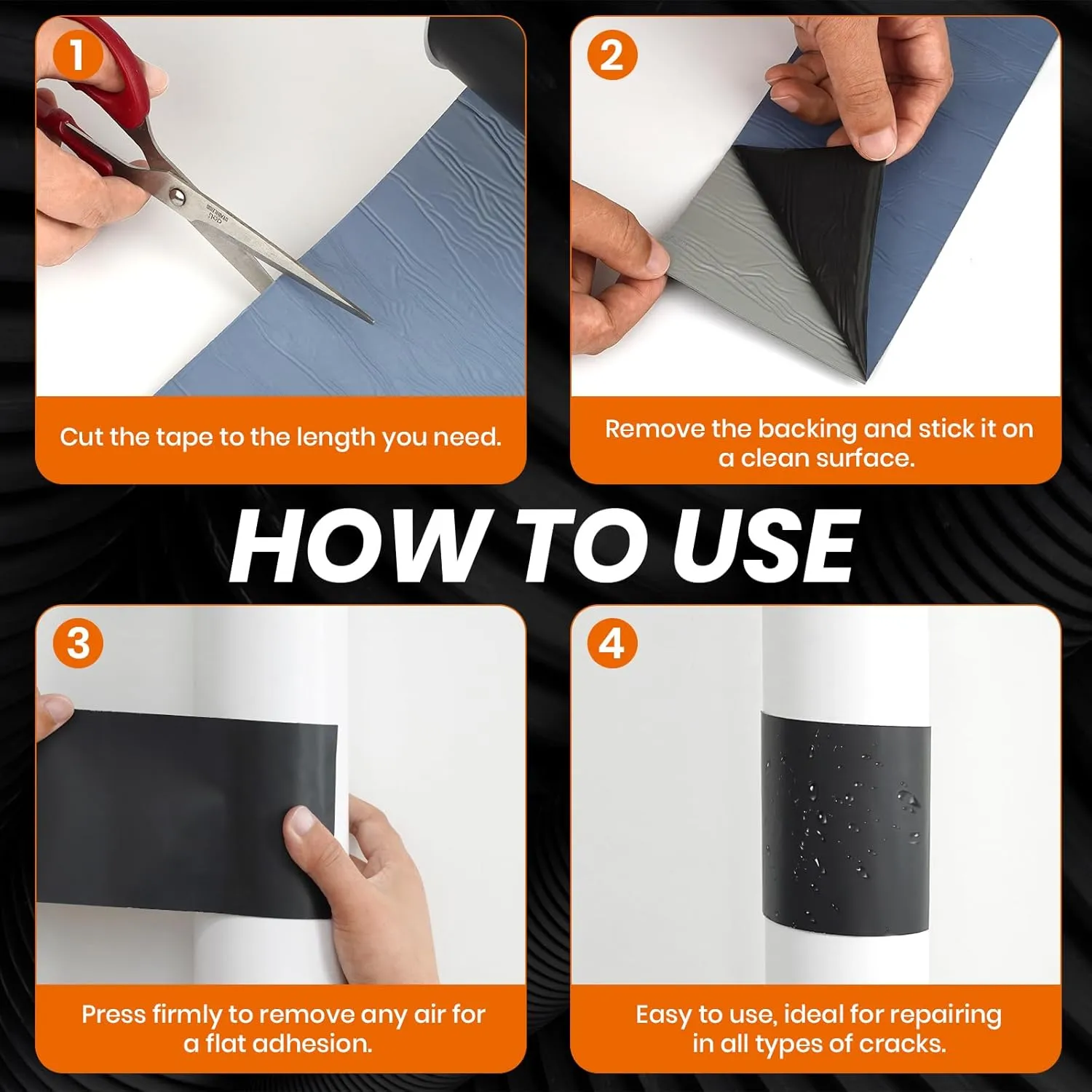 1

Cut the tape to the length you need.

2

Remove the backing and stick it on a clean surface.

HOW TO USE

3

Press firmly to remove any air for a flat adhesion.

4

Easy to use, ideal for repairing in all types of cracks.