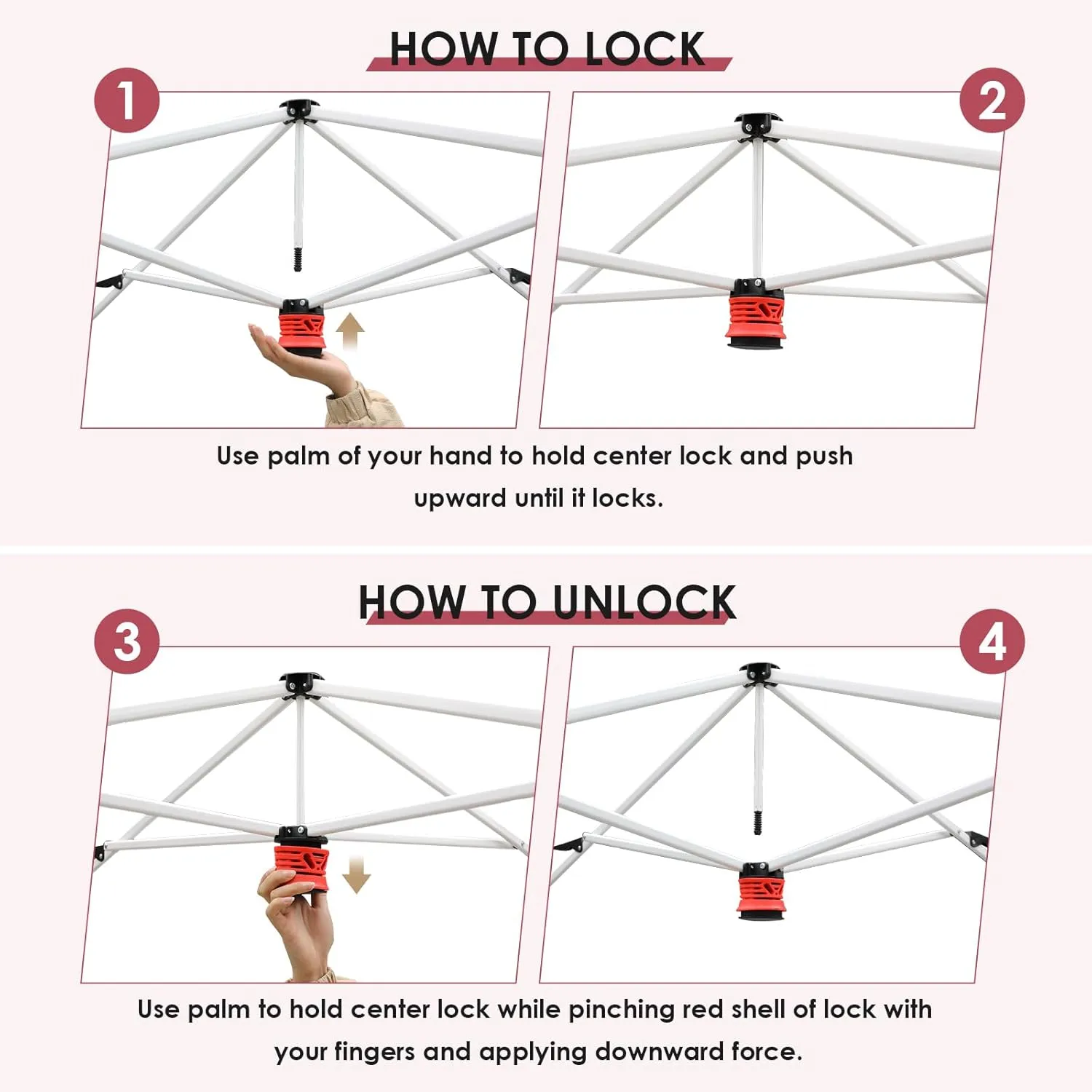 HOW TO LOCK

1

2

Use palm of your hand to hold center lock and push upward until it locks.

HOW TO UNLOCK

3

4

Use palm to hold center lock while pinching red shell of lock with your fingers and applying downward force.