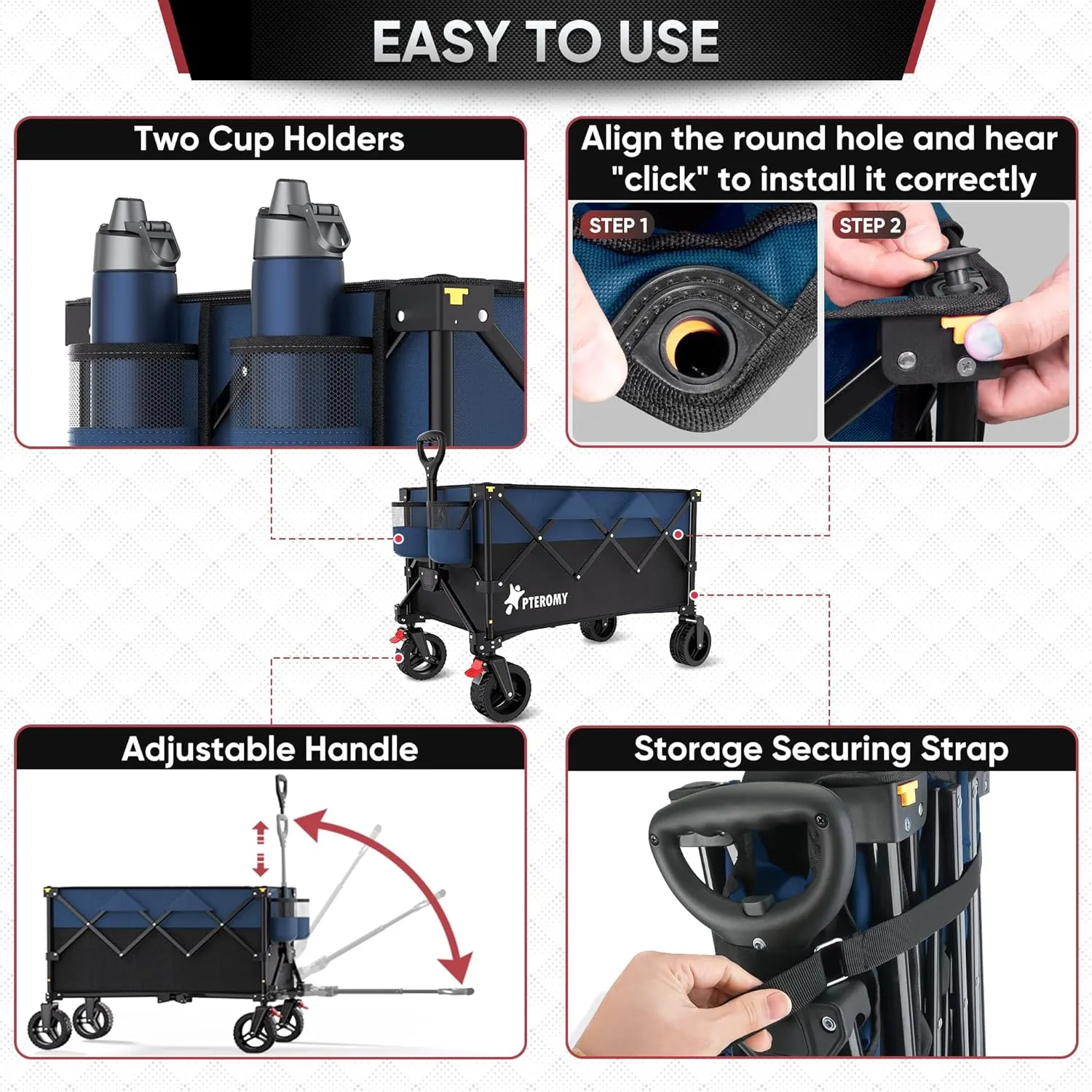 EASY TO USE

Two Cup Holders

Align the round hole and hear "click" to install it correctly

STEP 1

STEP 2

PTEROMY

Adjustable Handle

Storage Securing Strap