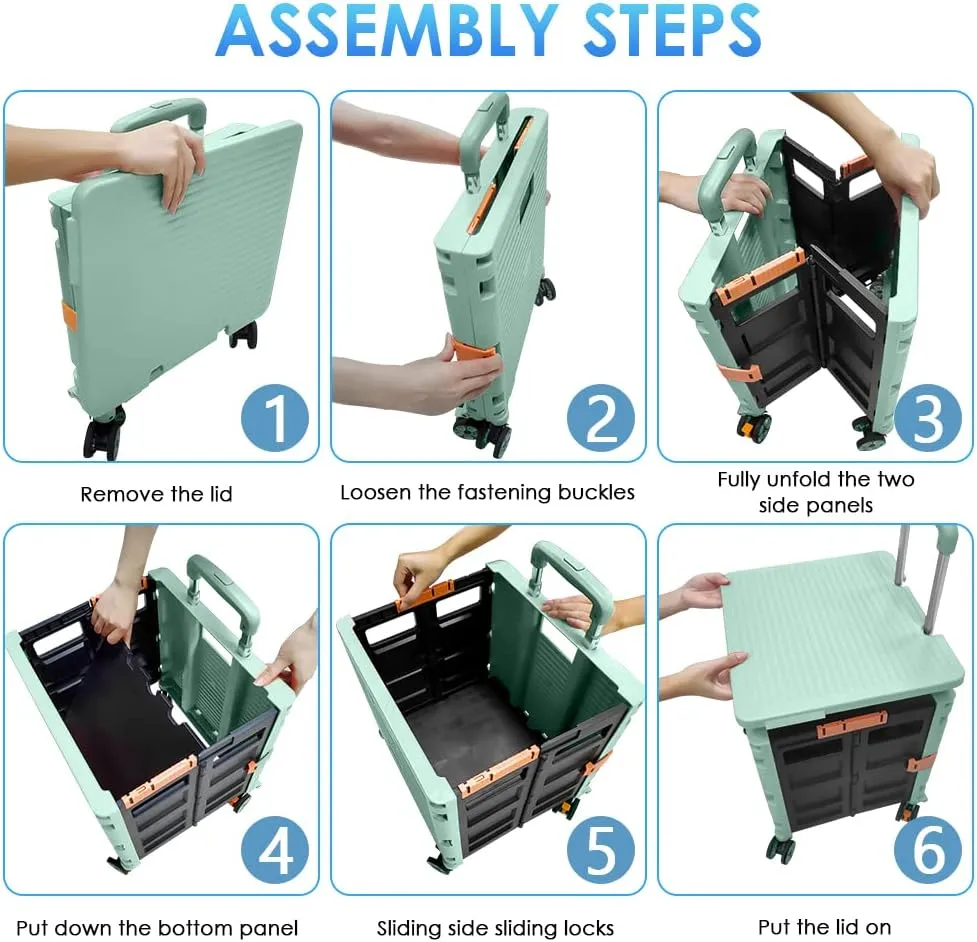 ASSEMBLY STEPS

1

Remove the lid

2

Loosen the fastening buckles

3

Fully unfold the two side panels

4

Put down the bottom panel

5

Sliding side sliding locks

6

Put the lid on