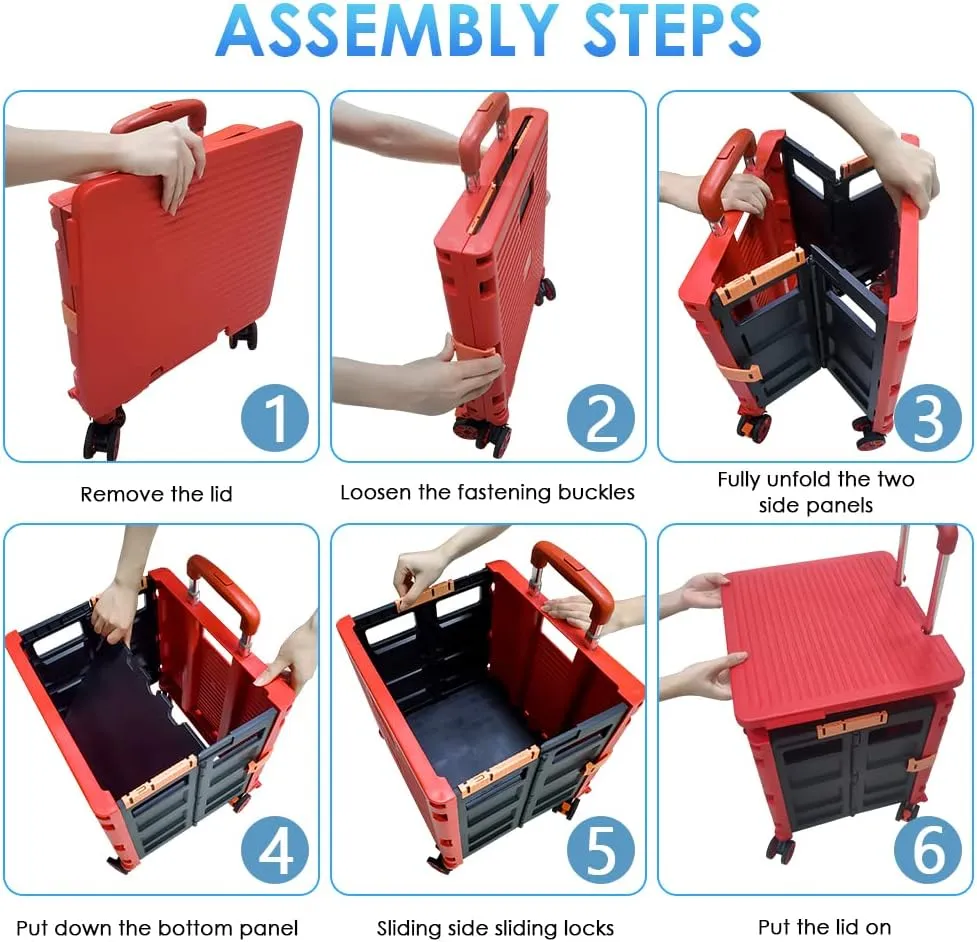 ASSEMBLY STEPS

1

Remove the lid

2

Loosen the fastening buckles

3

Fully unfold the two side panels

4

Put down the bottom panel

5

Sliding side sliding locks

6

Put the lid on