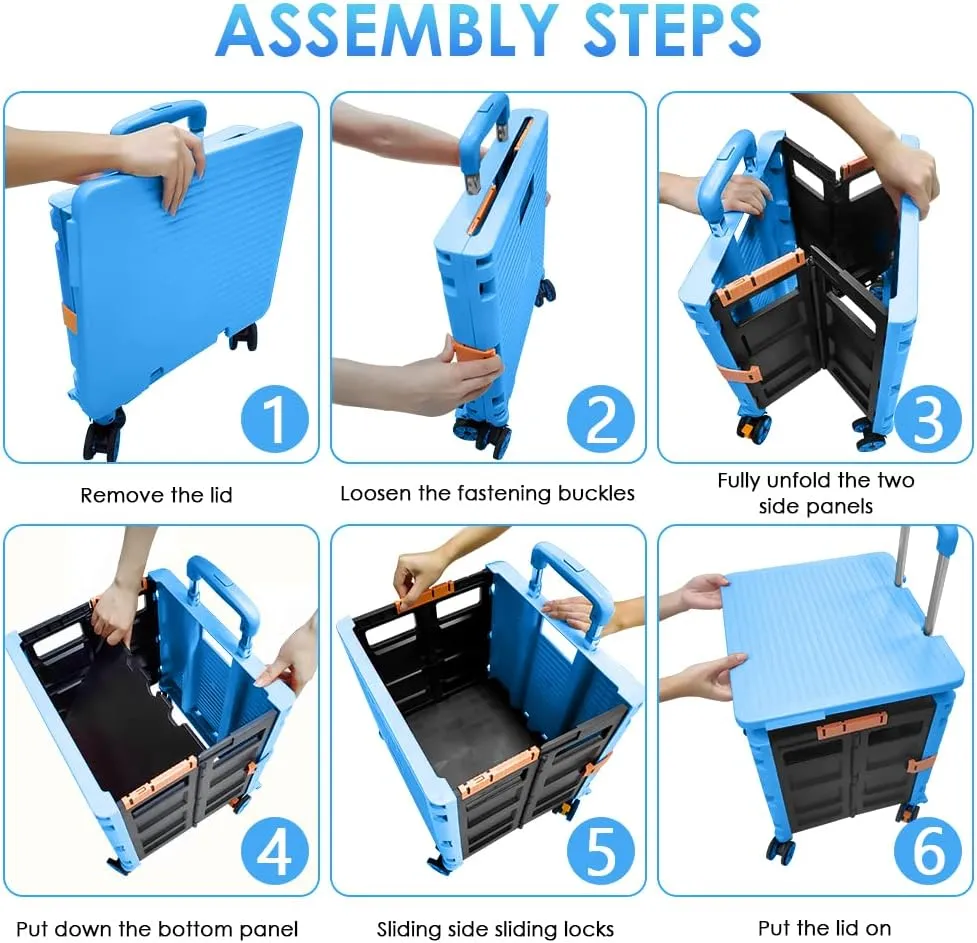 ASSEMBLY STEPS

1

Remove the lid

2

Loosen the fastening buckles

3

Fully unfold the two side panels

4

Put down the bottom panel

5

Sliding side sliding locks

6

Put the lid on