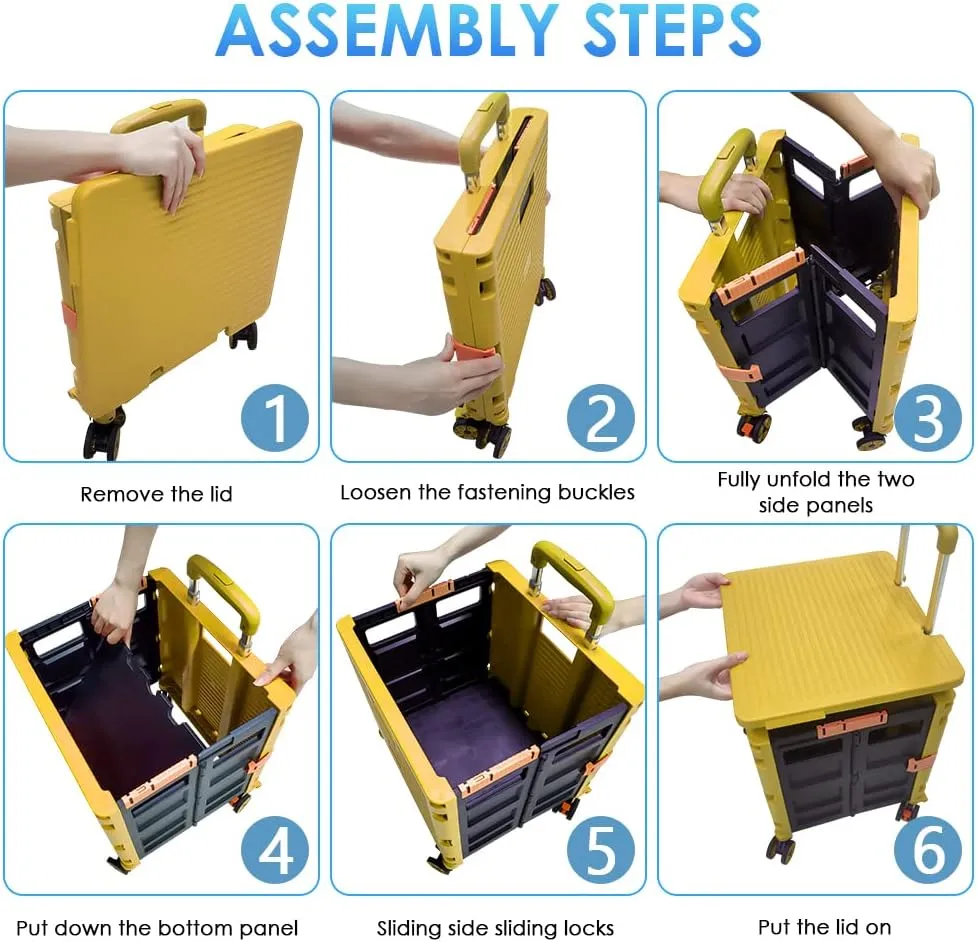 ASSEMBLY STEPS

1

Remove the lid

2

Loosen the fastening buckles

3

Fully unfold the two side panels

4

Put down the bottom panel

5

Sliding side sliding locks

6

Put the lid on