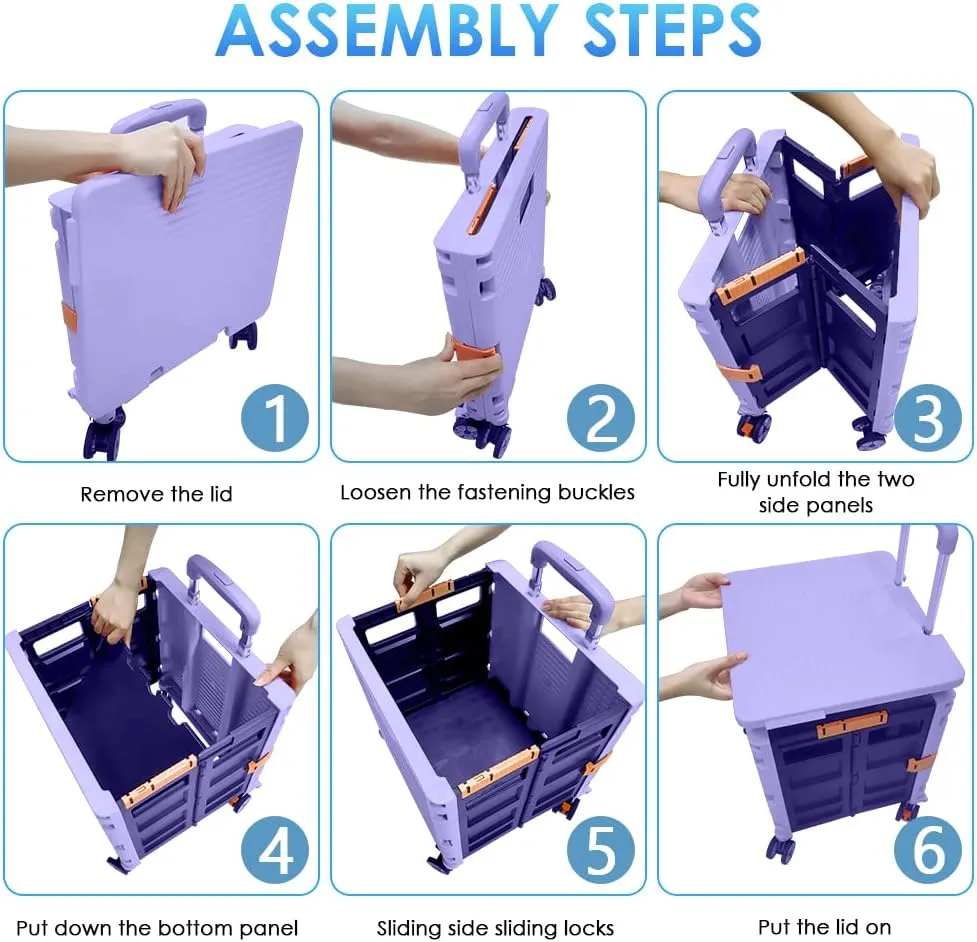 ASSEMBLY STEPS

1

Remove the lid

2

Loosen the fastening buckles

3

Fully unfold the two side panels

4

Put down the bottom panel

5

Sliding side sliding locks

6

Put the lid on