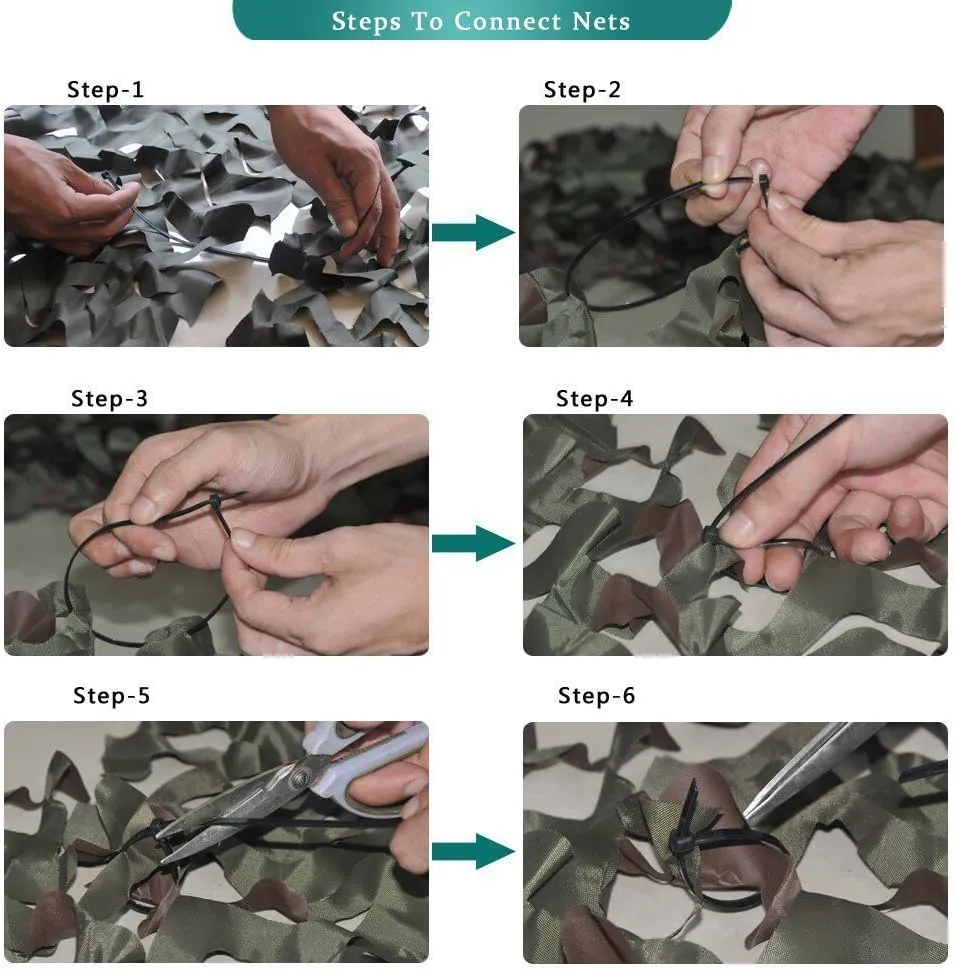 Steps To Connect Nets

Step-1

Step-2

Step-3

Step-4

Step-5

Step-6