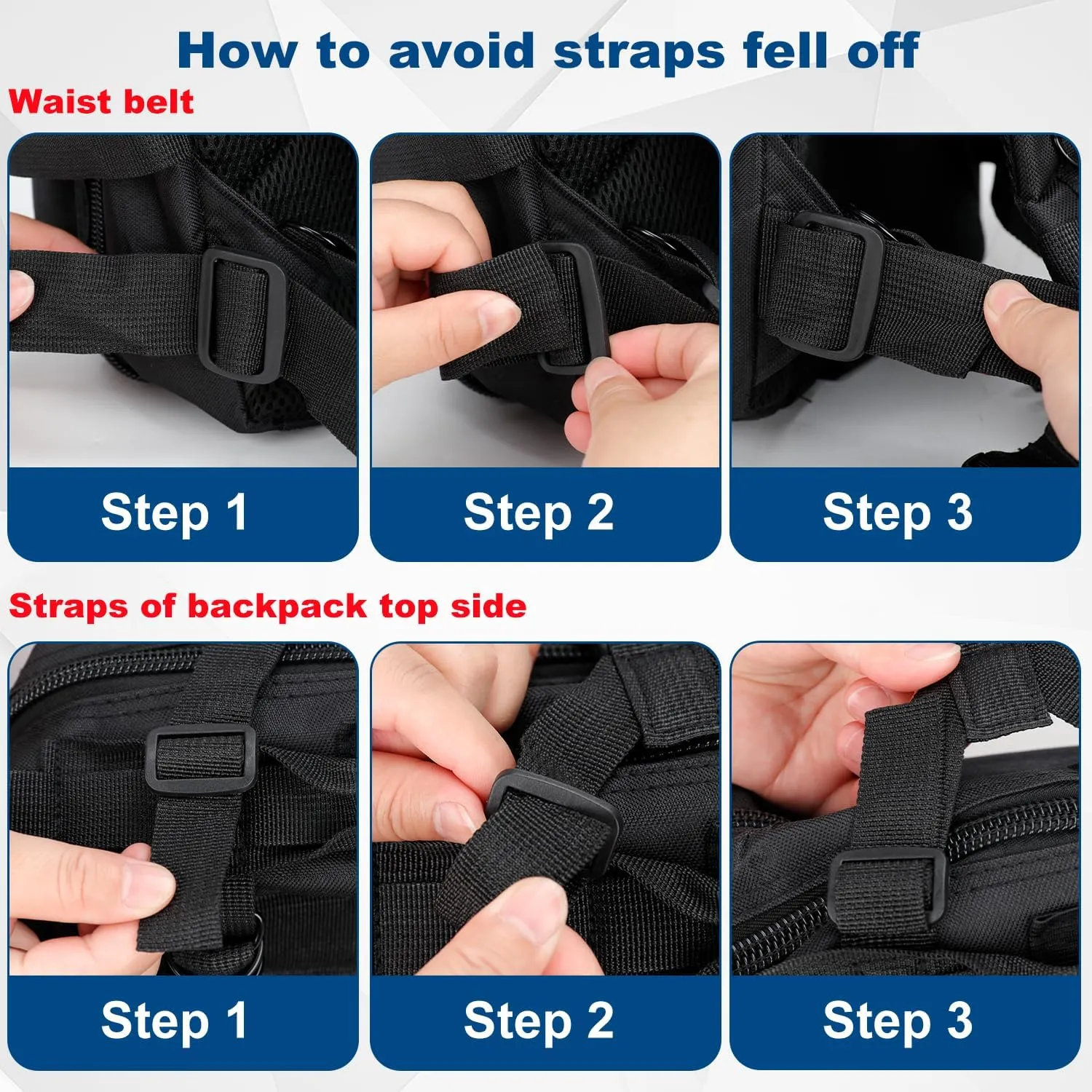 How to avoid straps fell off

Waist belt

Step 1

Step 2

Step 3

Straps of backpack top side

Step 1

Step 2

Step 3