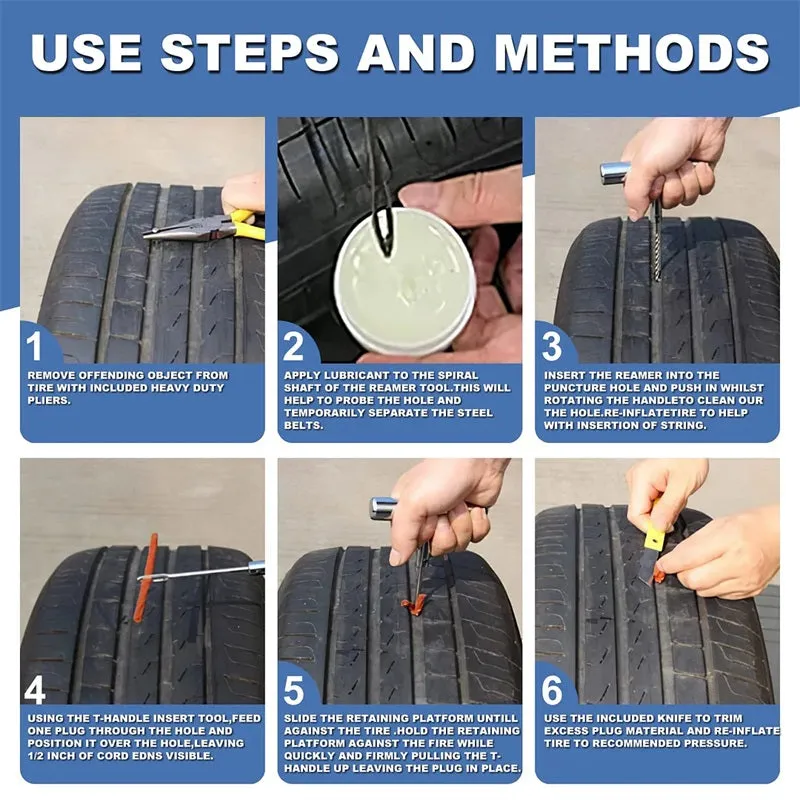 USE STEPS AND METHODS

1
REMOVE OFFENDING OBJECT FROM TIRE WITH INCLUDED HEAVY DUTY PLIERS.

2
APPLY LUBRICANT TO THE SPIRAL SHAFT OF THE REAMER TOOL.THIS WILL HELP TO PROBE THE HOLE AND TEMPORARILY SEPARATE THE STEEL BELTS.

3
INSERT THE REAMER INTO THE PUNCTURE HOLE AND PUSH IN WHILST ROTATING THE HANDLETO CLEAN OUR THE HOLE.RE-INFLATETIRE TO HELP WITH INSERTION OF STRING.

4
USING THE T-HANDLE INSERT TOOL,FEED ONE PLUG THROUGH THE HOLE AND POSITION IT OVER THE HOLE,LEAVING 1/2 INCH OF CORD EDNS VISIBLE.

5
SLIDE THE RETAINING PLATFORM UNTILL AGAINST THE TIRE .HOLD THE RETAINING PLATFORM AGAINST THE FIRE WHILE QUICKLY AND FIRMLY PULLING THE T-HANDLE UP LEAVING THE PLUG IN PLACE.

6
USE THE INCLUDED KNIFE TO TRIM EXCESS PLUG MATERIAL AND RE-INFLATE TIRE TO RECOMMENDED PRESSURE.