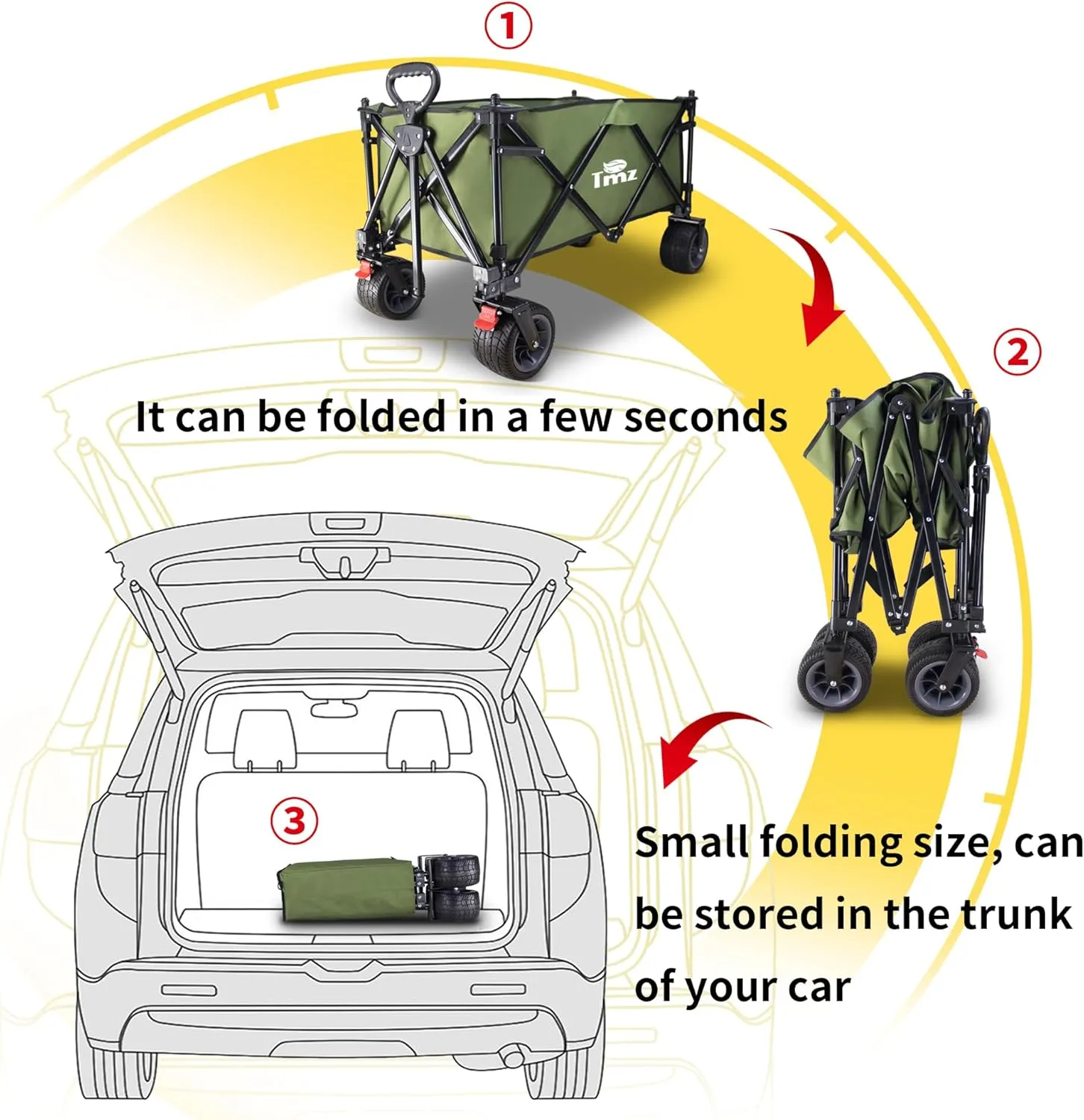 ①

Tmz

②

It can be folded in a few seconds

③

Small folding size, can be stored in the trunk of your car