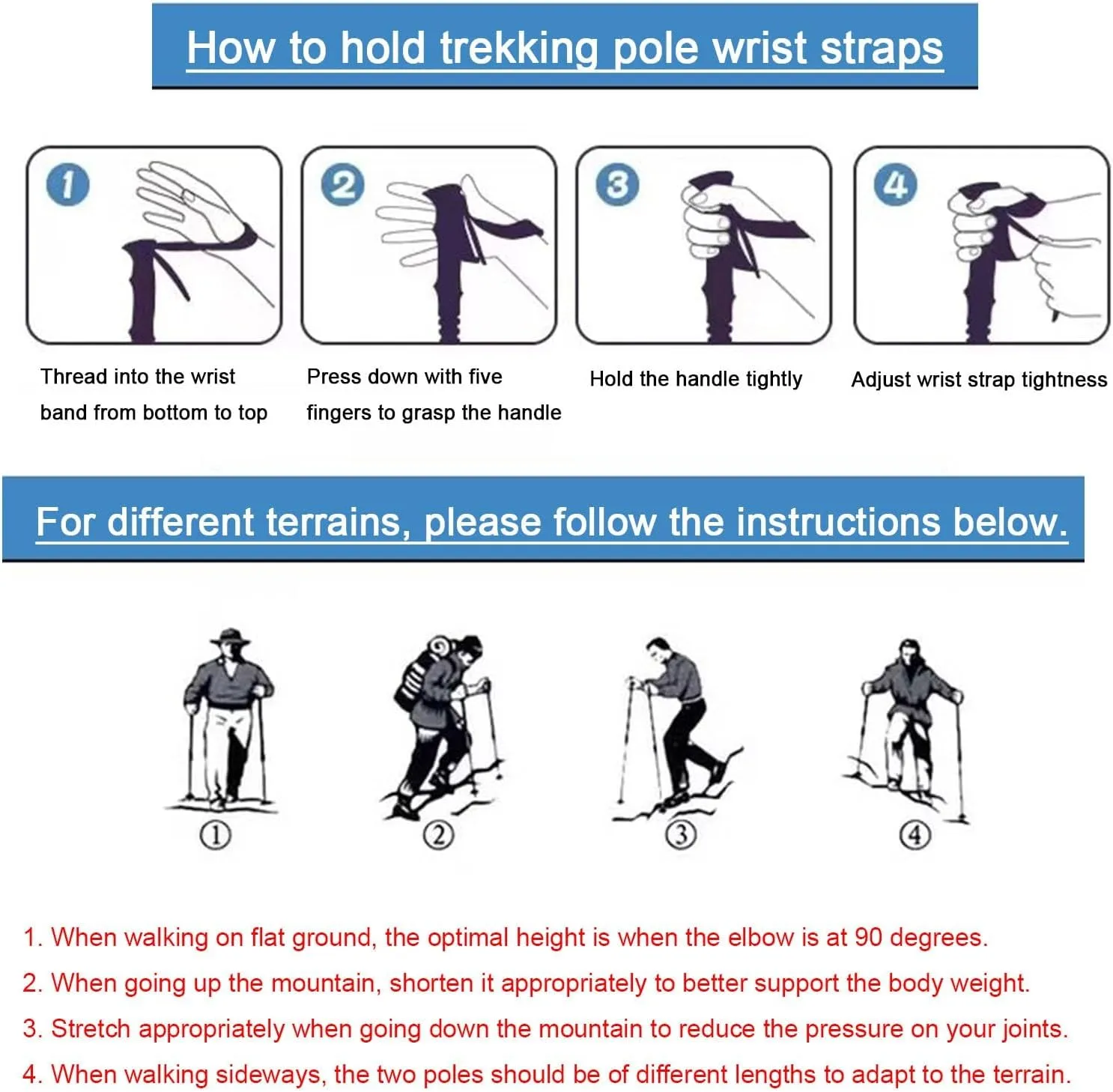 How to hold trekking pole wrist straps

1
Thread into the wrist band from bottom to top

2
Press down with five fingers to grasp the handle

3
Hold the handle tightly

4
Adjust wrist strap tightness

For different terrains, please follow the instructions below.

①

②

③

④

1. When walking on flat ground, the optimal height is when the elbow is at 90 degrees.
2. When going up the mountain, shorten it appropriately to better support the body weight.
3. Stretch appropriately when going down the mountain to reduce the pressure on your joints.
4. When walking sideways, the two poles should be of different lengths to adapt to the terrain.