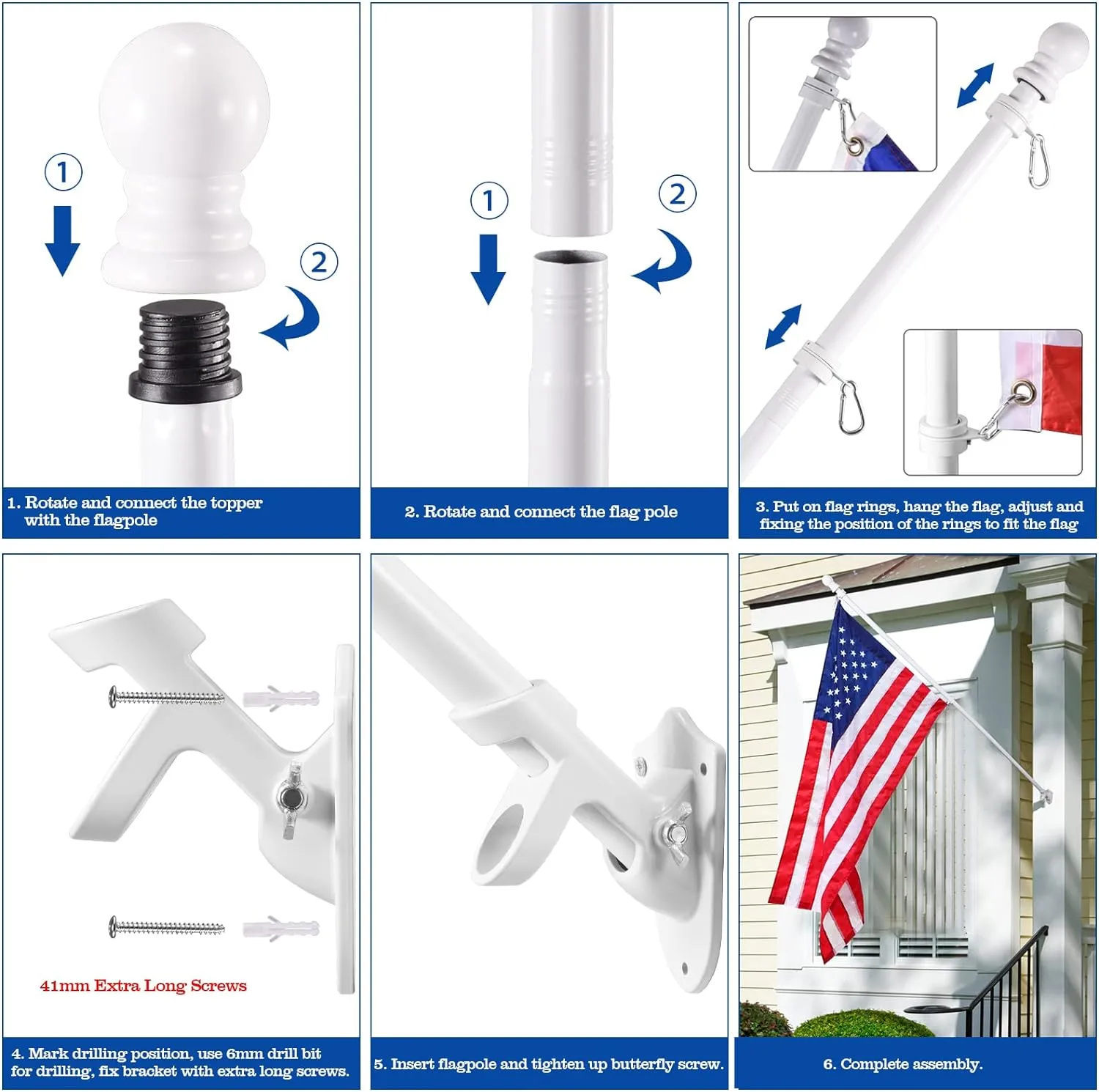 1

2

1. Rotate and connect the topper with the flagpole

1

2

2. Rotate and connect the flag pole

3. Put on flag rings, hang the flag, adjust and fixing the position of the rings to fit the flag

41mm Extra Long Screws

4. Mark drilling position, use 6mm drill bit for drilling, fix bracket with extra long screws.

5. Insert flagpole and tighten up butterfly screw.

6. Complete assembly.