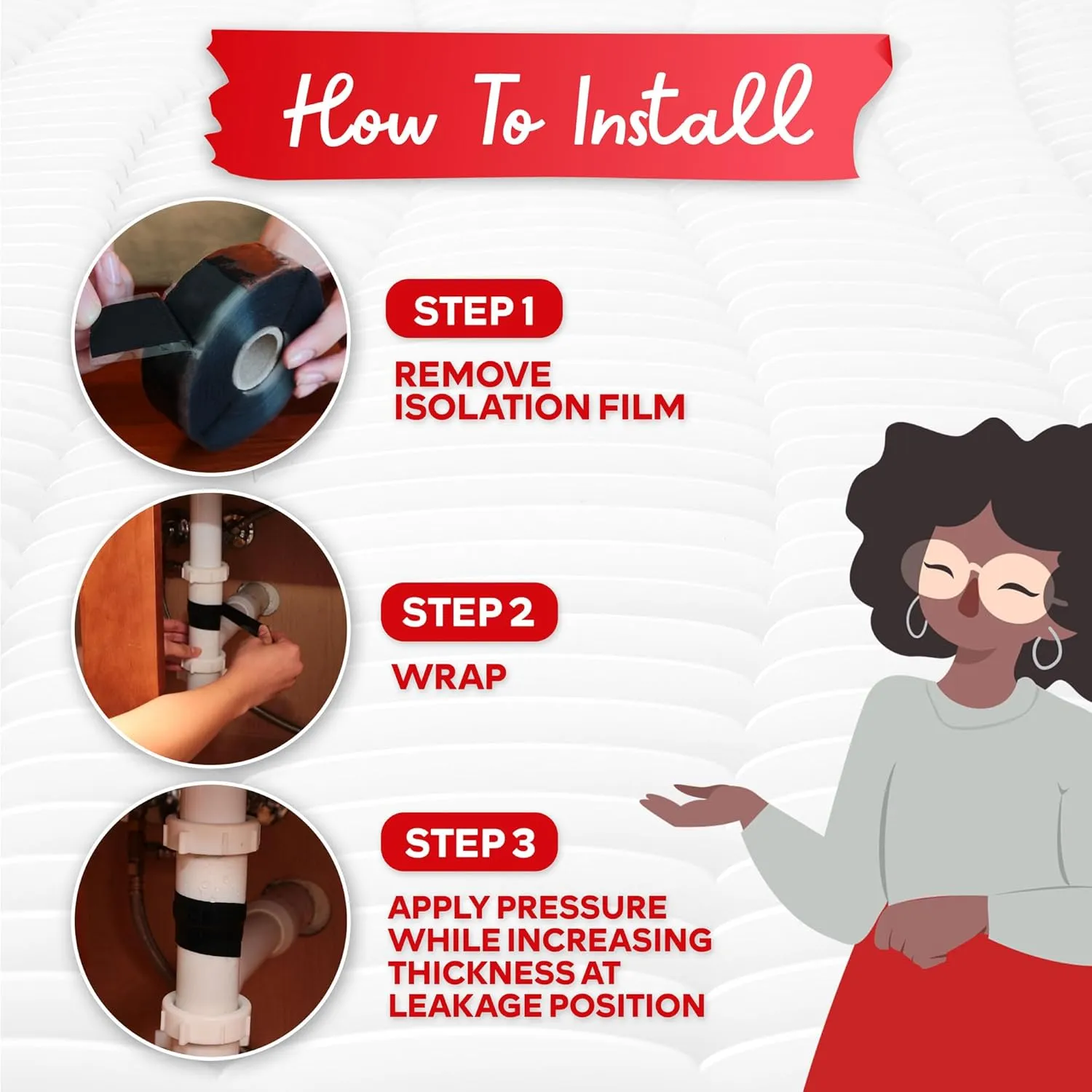 How To Install

STEP 1

REMOVE ISOLATION FILM

STEP 2

WRAP

STEP 3

APPLY PRESSURE WHILE INCREASING THICKNESS AT LEAKAGE POSITION