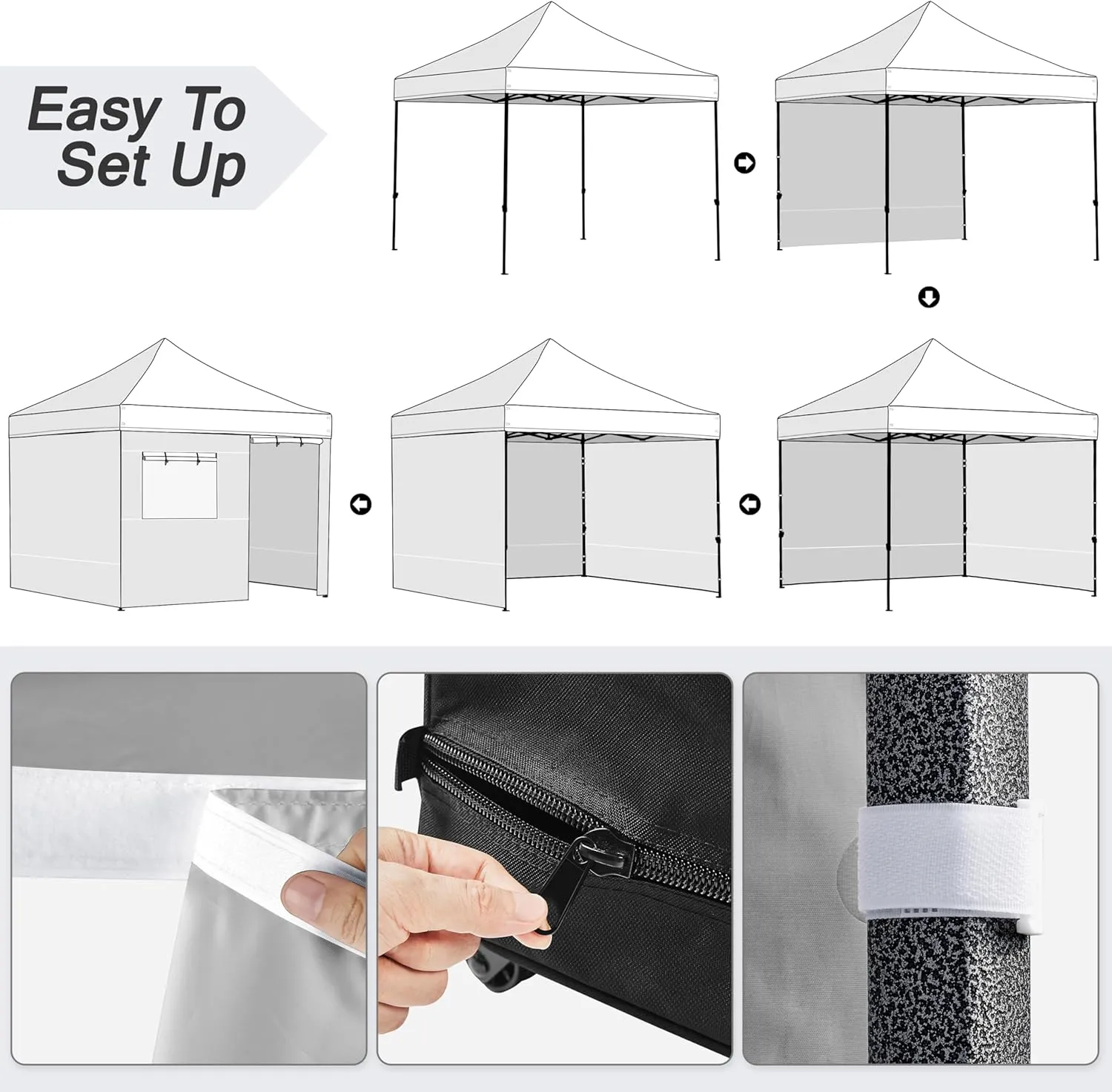 Easy To Set Up